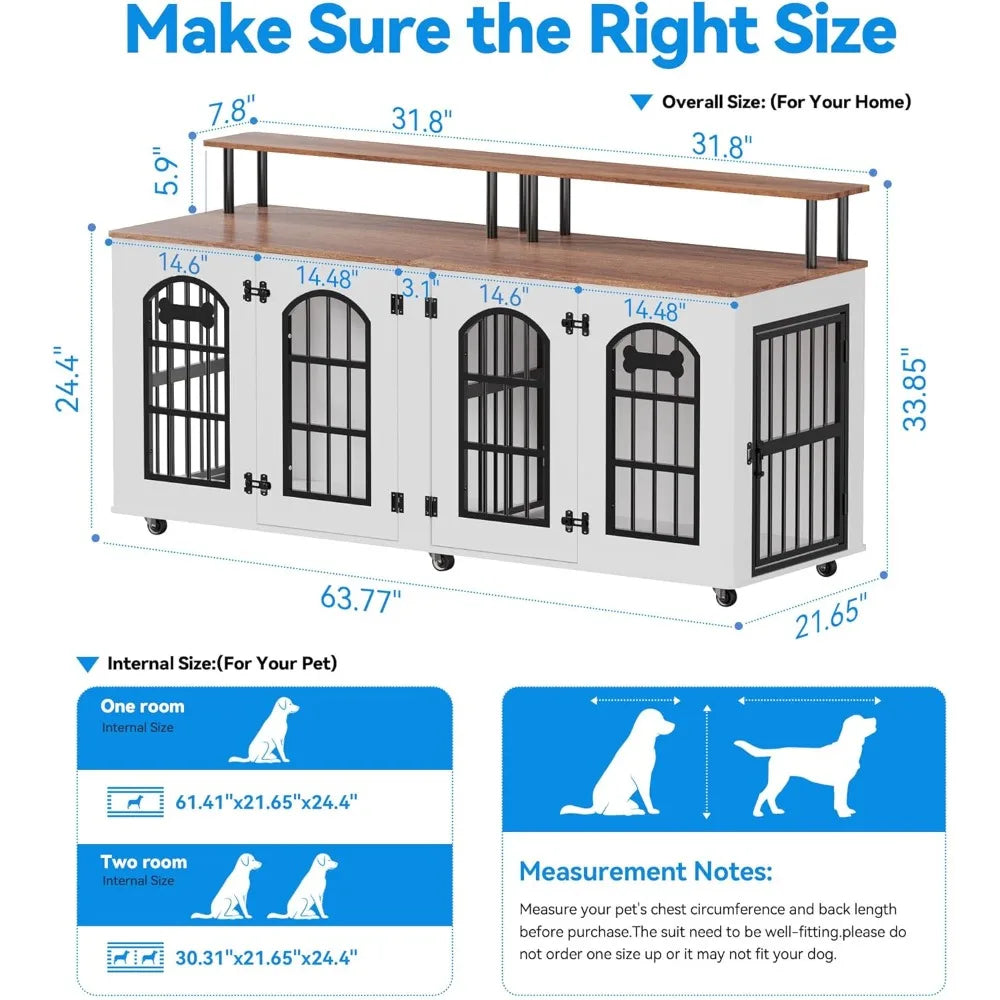 Make Sure the Right Size

Overall Size: (For Your Home)

7.8"
31.8"
31.8"
5.9"
14.6"
14.48"
3.1"
14.6"
14.48"
24.4"
33.85"
63.77"
21.65"

Internal Size:(For Your Pet)

One room
Internal Size

61.41"x21.65"x24.4"

Two room
Internal Size

30.31"x21.65"x24.4"

Measurement Notes:

Measure your pet's chest circumference and back length before purchase.The suit need to be well-fitting.please do not order one size up or it may not fit your dog.