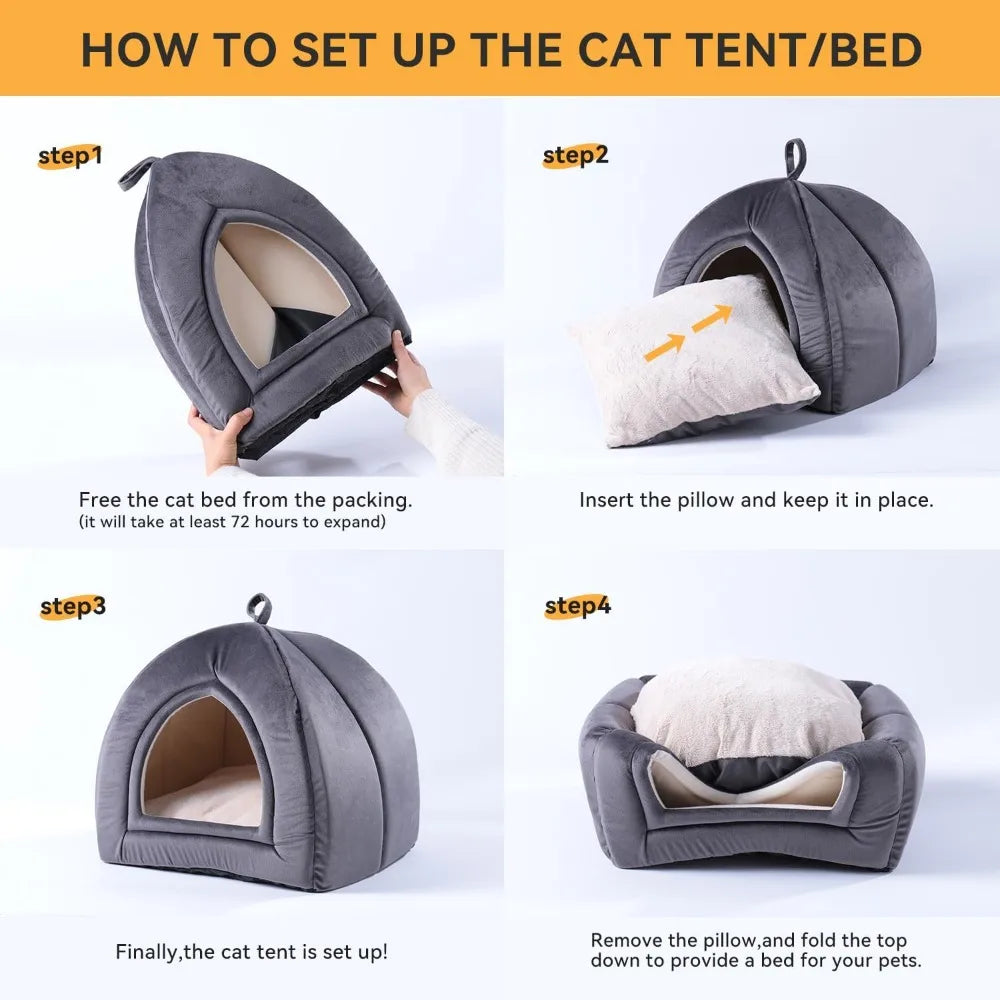 HOW TO SET UP THE CAT TENT/BED

step1

Free the cat bed from the packing.
(it will take at least 72 hours to expand)

step2

Insert the pillow and keep it in place.

step3

Finally,the cat tent is set up!

step4

Remove the pillow,and fold the top down to provide a bed for your pets.