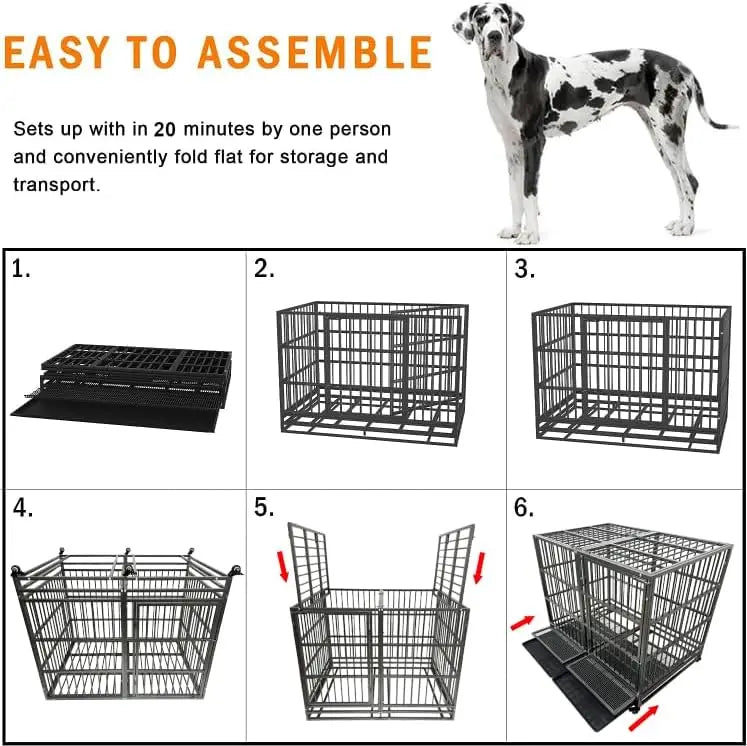 EASY TO ASSEMBLE

Sets up with in 20 minutes by one person and conveniently fold flat for storage and transport.

1.

2.

3.

4.

5.

6.