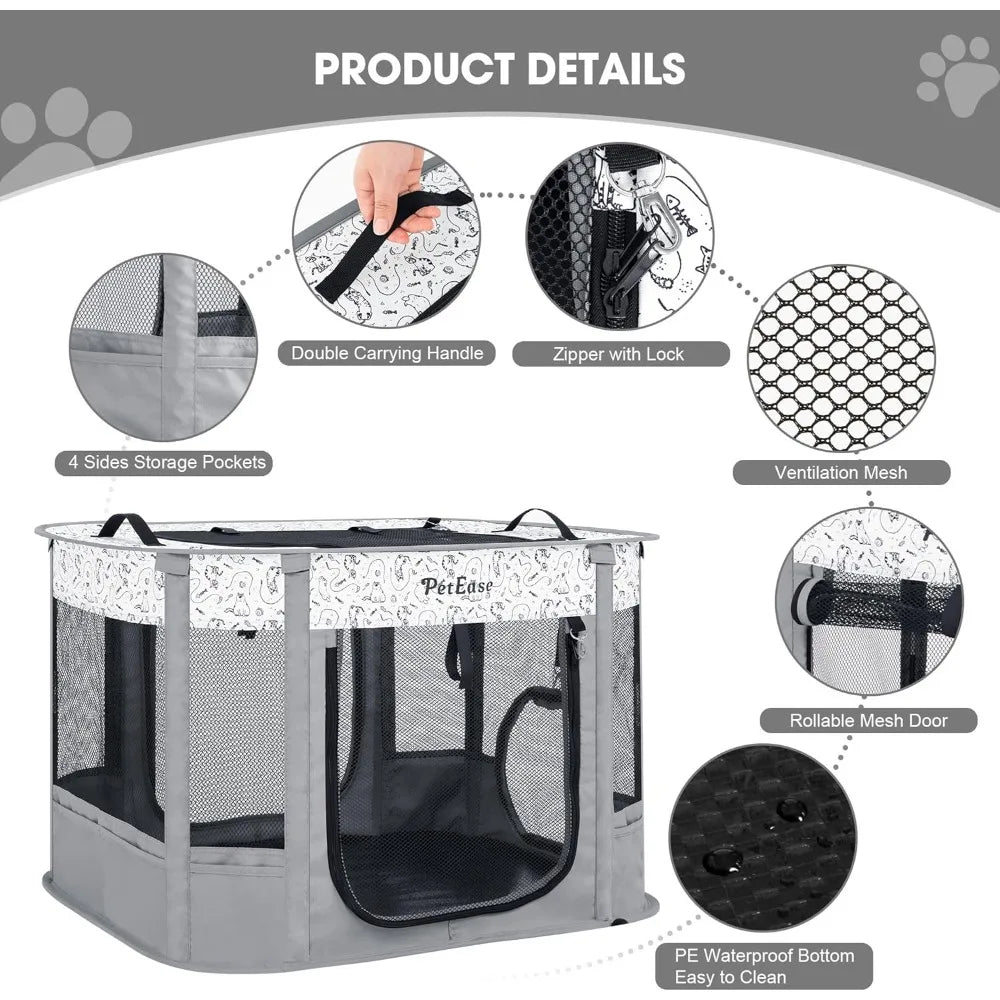 PRODUCT DETAILS

Double Carrying Handle

Zipper with Lock

4 Sides Storage Pockets

Ventilation Mesh

PetEase

Rollable Mesh Door

PE Waterproof Bottom
Easy to Clean